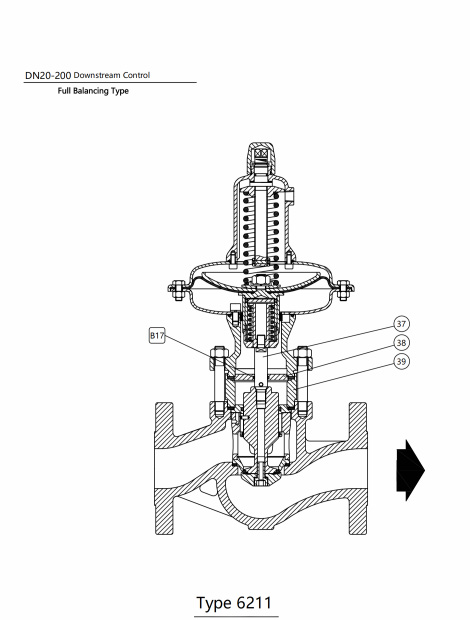 DN20-200 Downstream Control
Full Balancing Type

B17
37
38
39

Type 6211