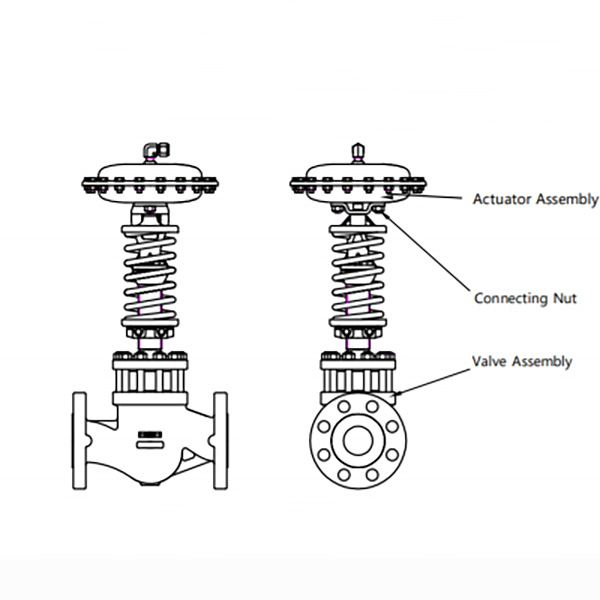 Actuator Assembly

Connecting Nut

Valve Assembly